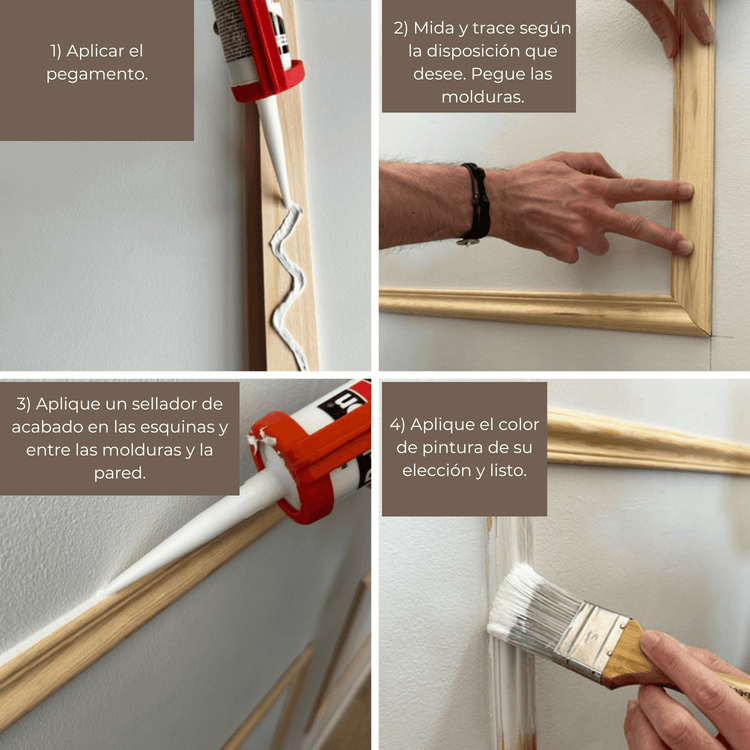 1) Aplicar el pegamento.

2) Mida y trace según la disposición que desee. Pegue las molduras.

3) Aplique un sellador de acabado en las esquinas y entre las molduras y la pared.

4) Aplique el color de pintura de su elección y listo.